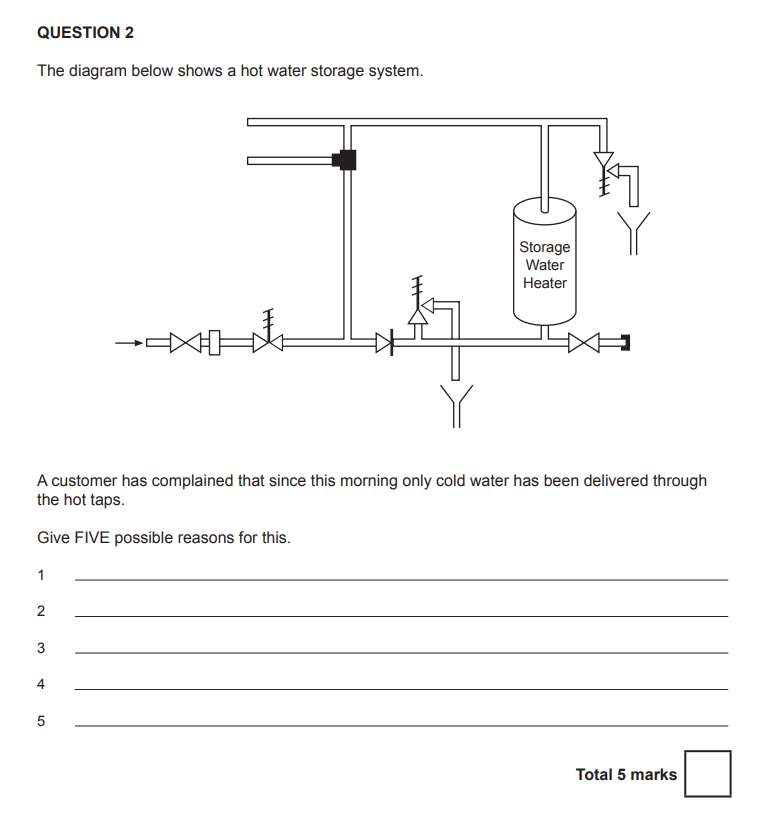 QUESTION 2

The diagram below shows a hot water storage system.

Storage Water Heater

A customer has complained that since this morning only cold water has been delivered through the hot taps.

Give FIVE possible reasons for this.

1

2

3

4

5

Total 5 marks